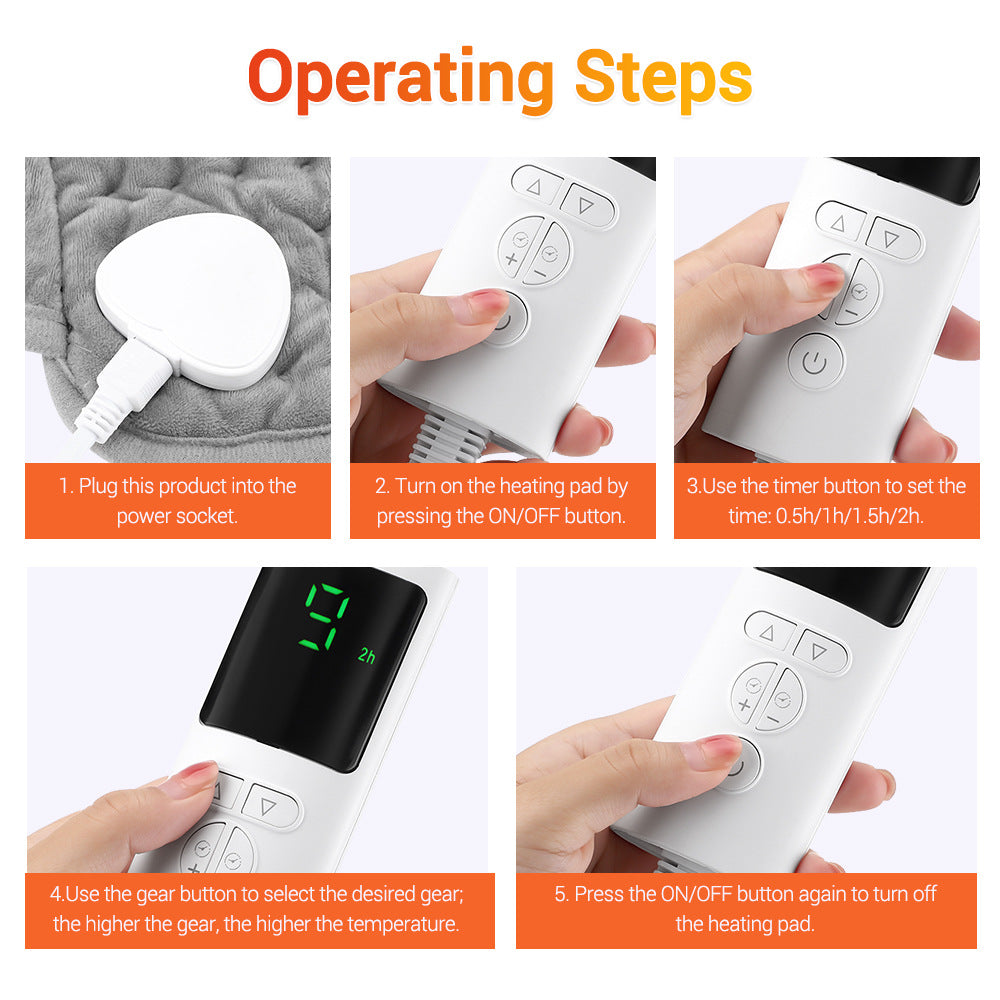 Operating Steps

1. Plug this product into the power socket.

2. Turn on the heating pad by pressing the ON/OFF button.

3.Use the timer button to set the time: 0.5h/1h/1.5h/2h.

9

2h

4.Use the gear button to select the desired gear; the higher the gear, the higher the temperature.

5. Press the ON/OFF button again to turn off the heating pad.