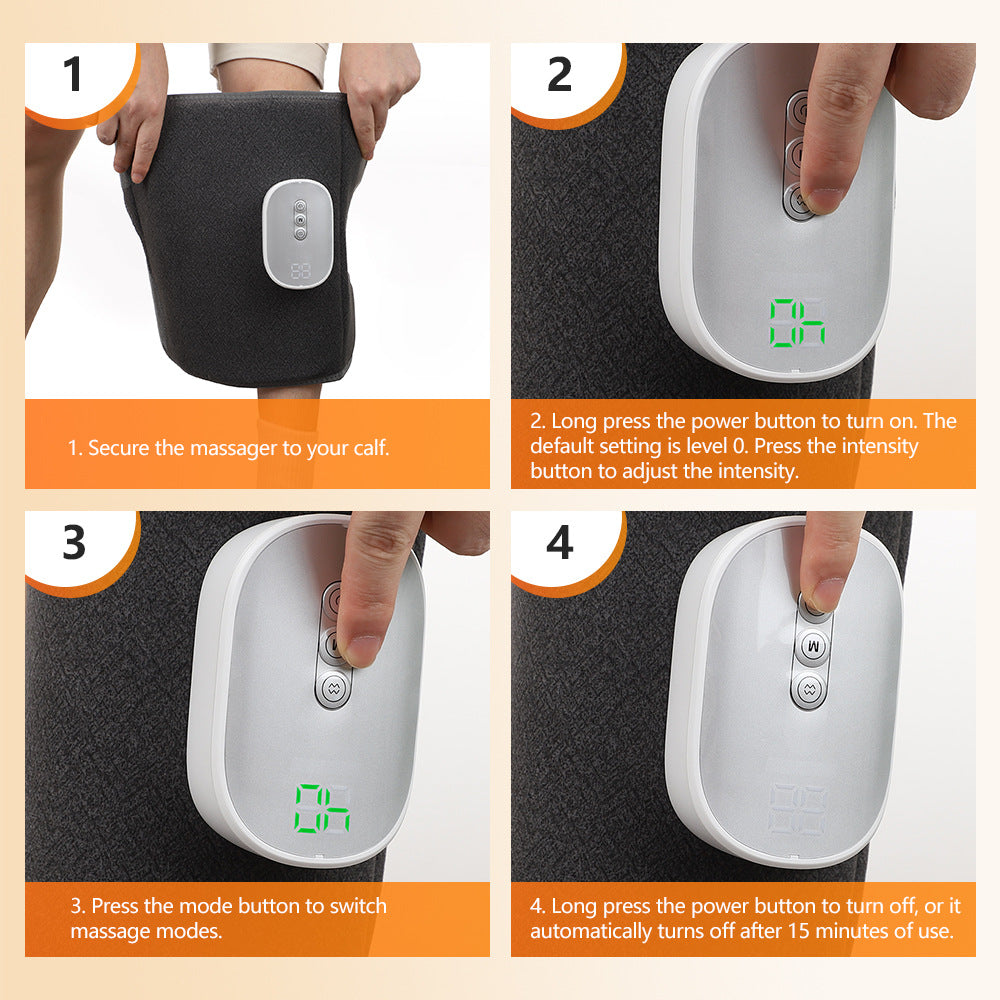 1

1. Secure the massager to your calf.

2

06

2. Long press the power button to turn on. The default setting is level 0. Press the intensity button to adjust the intensity.

3

06

3. Press the mode button to switch massage modes.

4

M

4. Long press the power button to turn off, or it automatically turns off after 15 minutes of use.