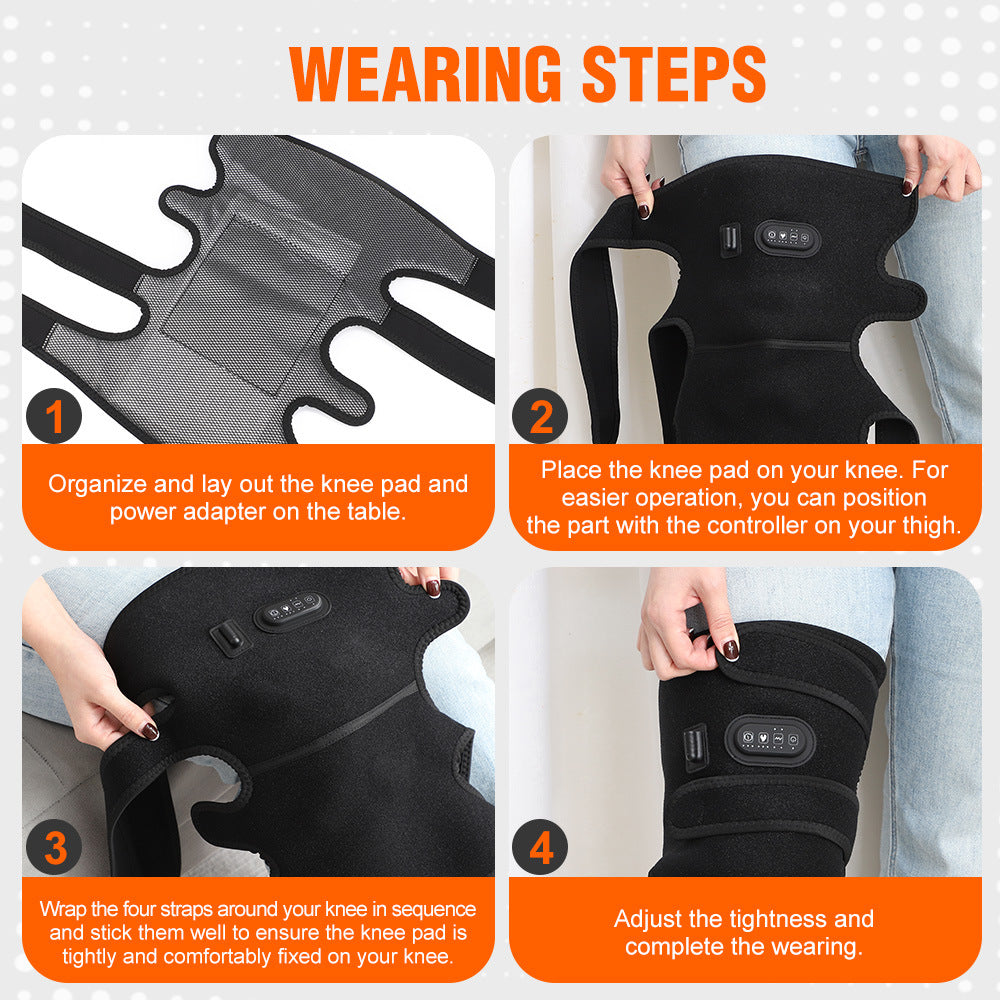 WEARING STEPS

1

Organize and lay out the knee pad and power adapter on the table.

2

Place the knee pad on your knee. For easier operation, you can position the part with the controller on your thigh.

3

Wrap the four straps around your knee in sequence and stick them well to ensure the knee pad is tightly and comfortably fixed on your knee.

4

Adjust the tightness and complete the wearing.