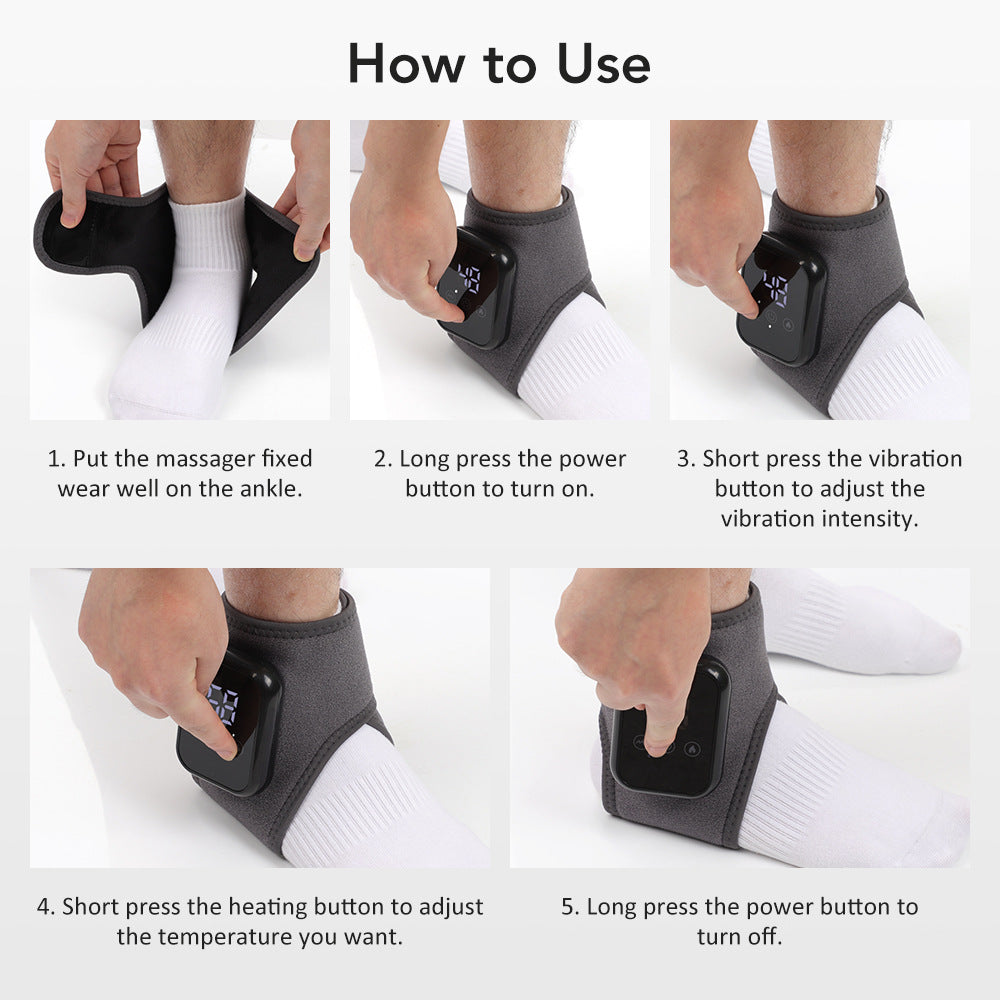 How to Use

1. Put the massager fixed wear well on the ankle.

2. Long press the power button to turn on.

3. Short press the vibration button to adjust the vibration intensity.

4. Short press the heating button to adjust the temperature you want.

5. Long press the power button to turn off.