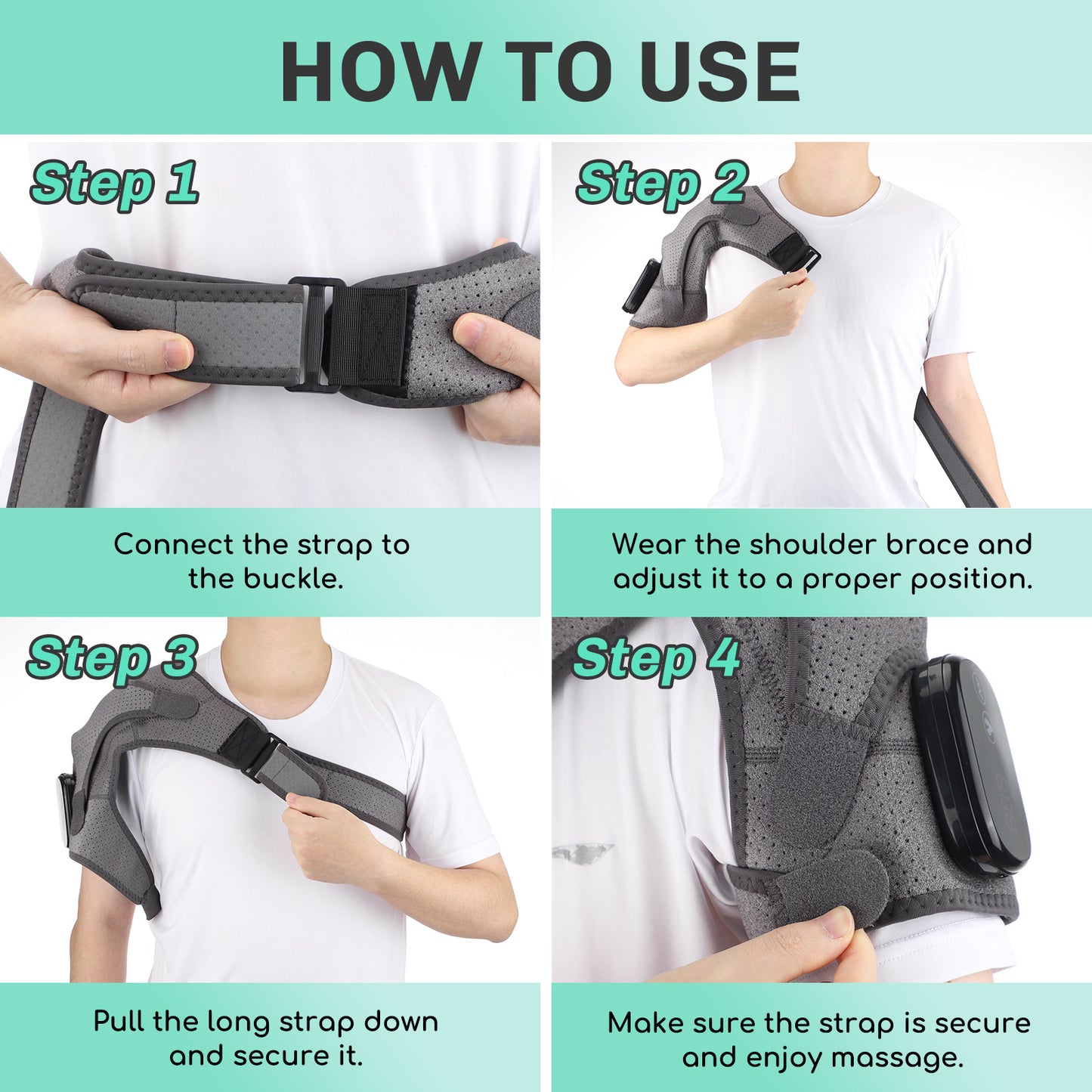 HOW TO USE

Step 1

Connect the strap to the buckle.

Step 2

Wear the shoulder brace and adjust it to a proper position.

Step 3

Pull the long strap down and secure it.

Step 4

Make sure the strap is secure and enjoy massage.