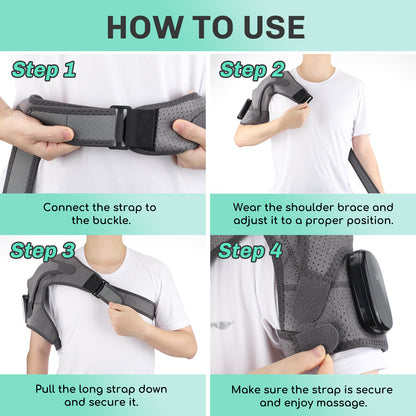 HOW TO USE

Step 1

Connect the strap to the buckle.

Step 2

Wear the shoulder brace and adjust it to a proper position.

Step 3

Pull the long strap down and secure it.

Step 4

Make sure the strap is secure and enjoy massage.