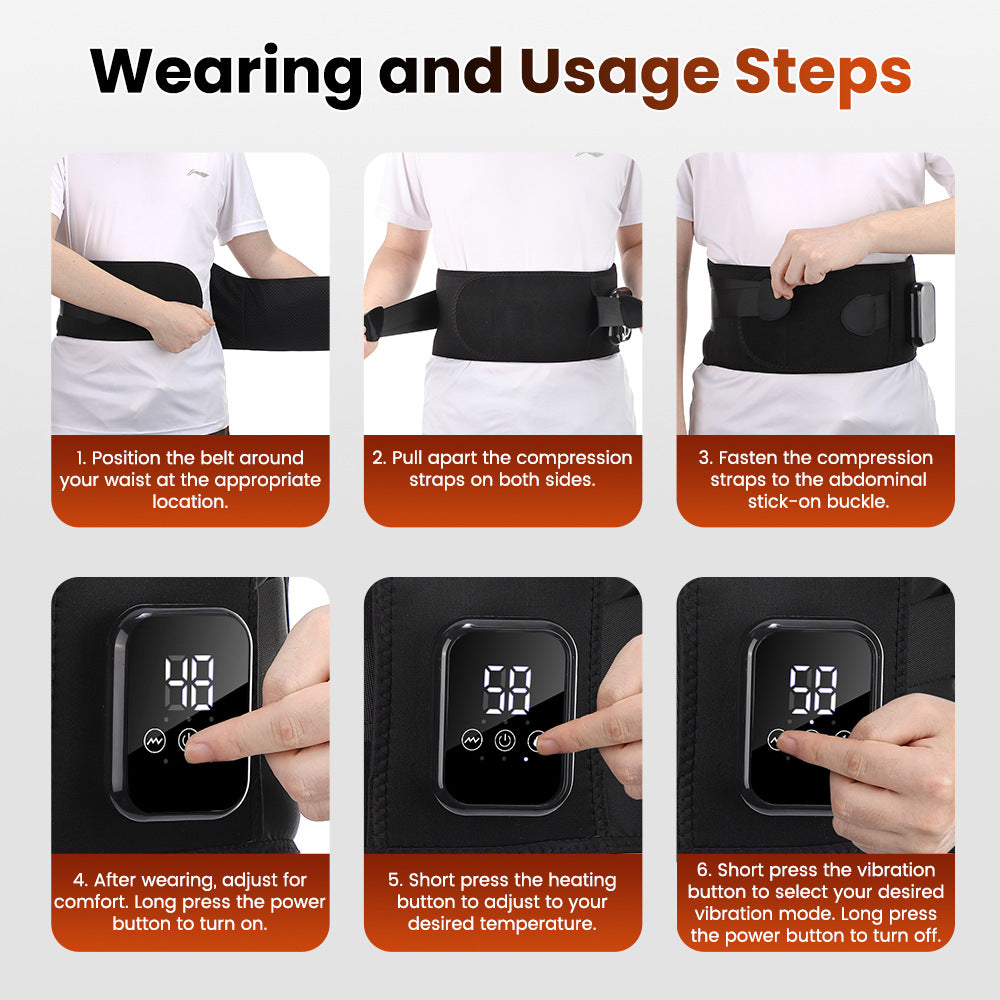 Wearing and Usage Steps

1. Position the belt around your waist at the appropriate location.

2. Pull apart the compression straps on both sides.

3. Fasten the compression straps to the abdominal stick-on buckle.

48

4. After wearing, adjust for comfort. Long press the power button to turn on.

58

5. Short press the heating button to adjust to your desired temperature.

58

6. Short press the vibration button to select your desired vibration mode. Long press the power button to turn off.